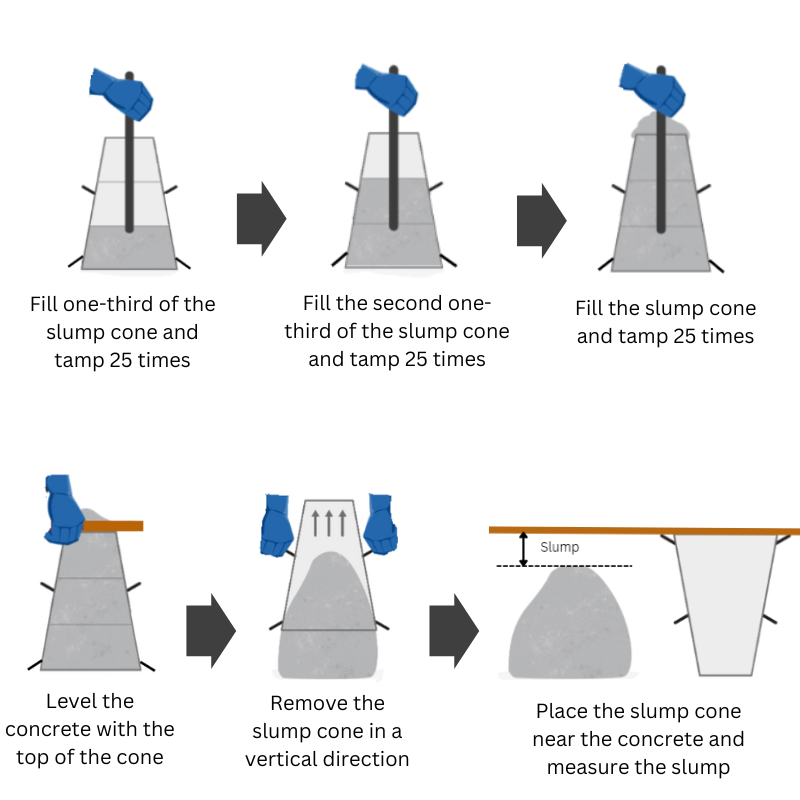 Fill one-third of the slump cone and tamp 25 times

Fill the second one-third of the slump cone and tamp 25 times

Fill the slump cone and tamp 25 times

Level the concrete with the top of the cone

Remove the slump cone in a vertical direction

Slump

Place the slump cone near the concrete and measure the slump